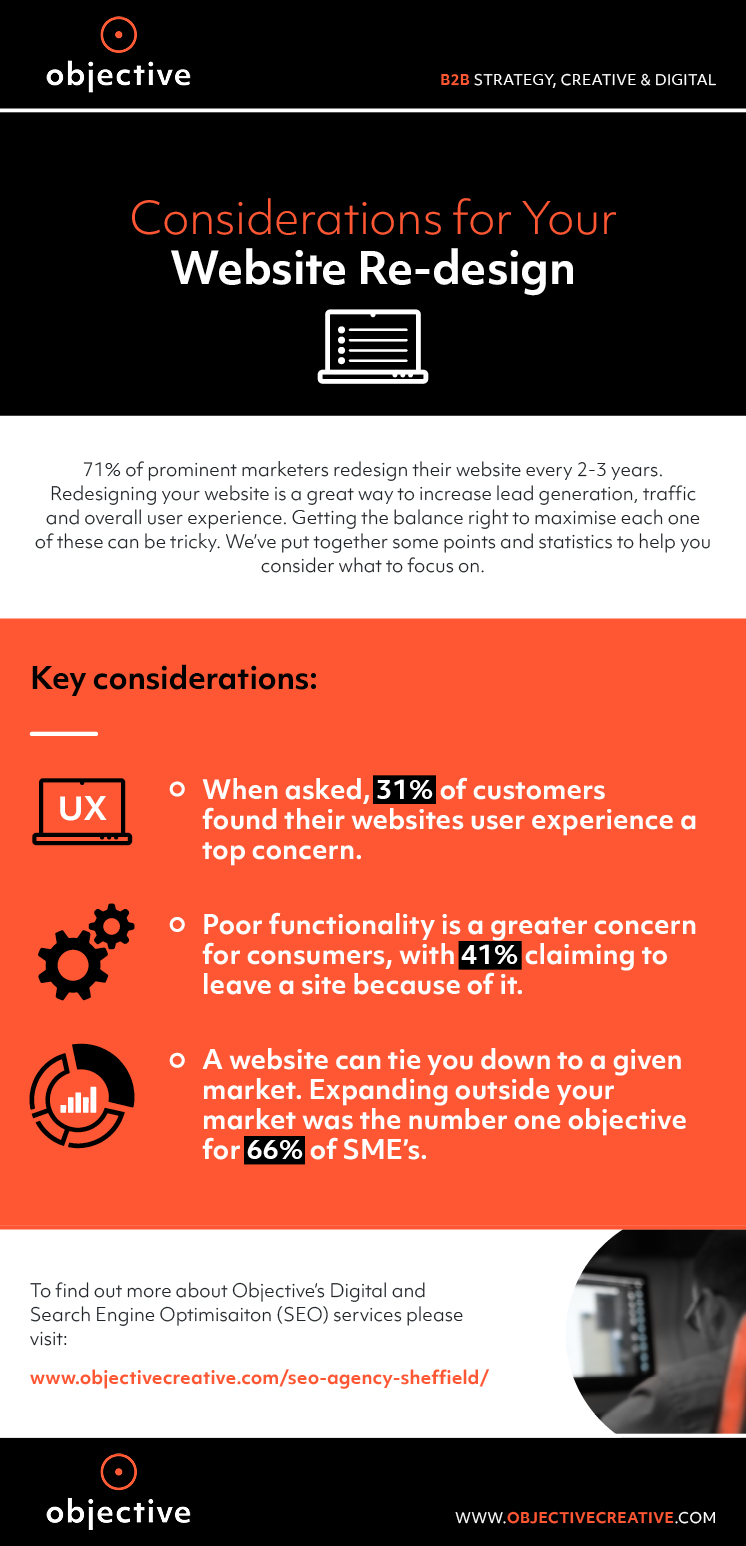 objective

B2B STRATEGY, CREATIVE & DIGITAL

Considerations for Your
Website Re-design

71% of prominent marketers redesign their website every 2-3 years. Redesigning your website is a great way to increase lead generation, traffic and overall user experience. Getting the balance right to maximise each one of these can be tricky. We've put together some points and statistics to help you consider what to focus on.

Key considerations:

UX

When asked, 31% of customers found their websites user experience a top concern.

Poor functionality is a greater concern for consumers, with 41% claiming to leave a site because of it.

A website can tie you down to a given market. Expanding outside your market was the number one objective for 66% of SME's.

To find out more about Objective's Digital and Search Engine Optimisaiton (SEO) services please visit:

www.objectivecreative.com/seo-agency-sheffield/

objective

WWW.OBJECTIVECREATIVE.COM