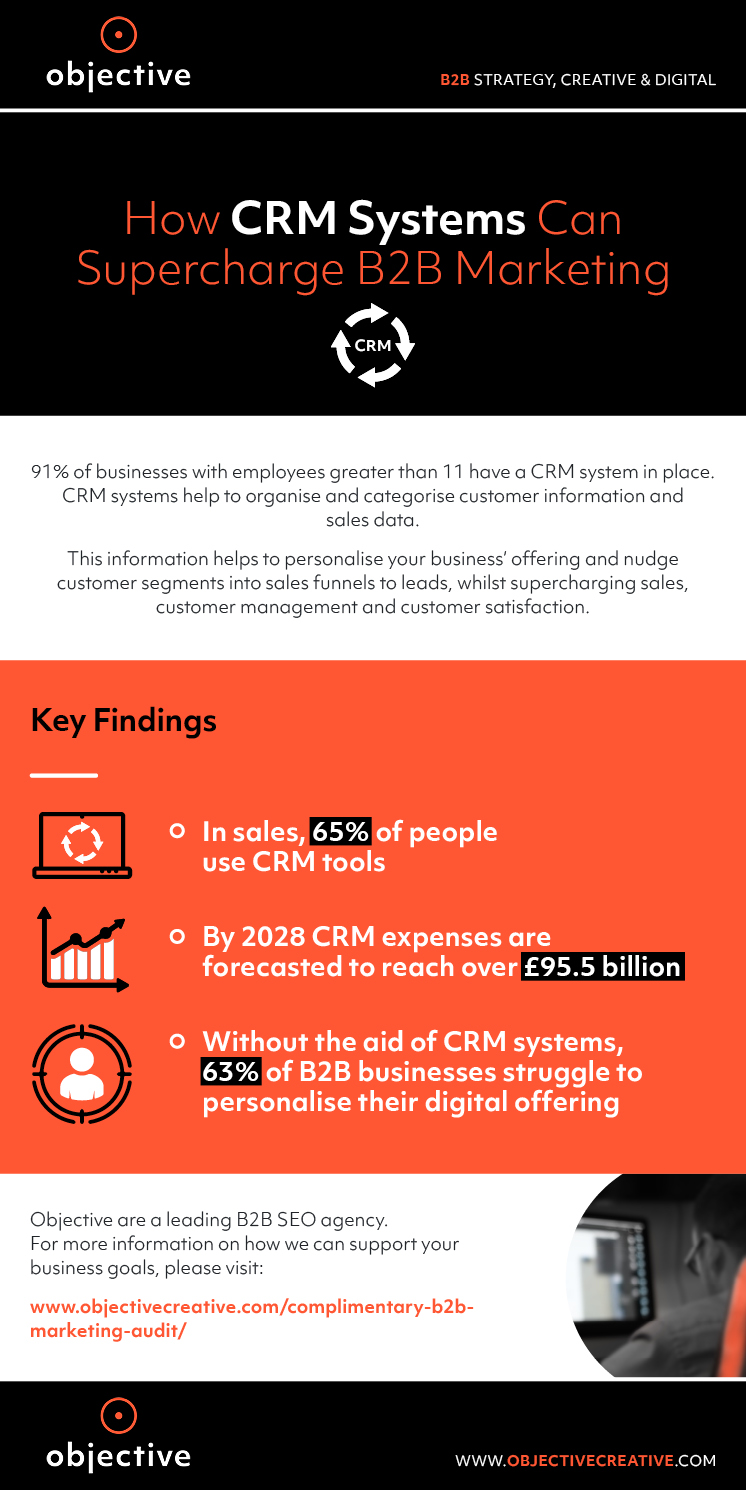 objective

B2B STRATEGY, CREATIVE & DIGITAL

How CRM Systems Can Supercharge B2B Marketing

CRM

91% of businesses with employees greater than 11 have a CRM system in place. CRM systems help to organise and categorise customer information and sales data.

This information helps to personalise your business' offering and nudge customer segments into sales funnels to leads, whilst supercharging sales, customer management and customer satisfaction.

Key Findings

In sales, 65% of people use CRM tools

By 2028 CRM expenses are forecasted to reach over £95.5 billion

Without the aid of CRM systems, 63% of B2B businesses struggle to personalise their digital offering

Objective are a leading B2B SEO agency.
For more information on how we can support your business goals, please visit:

www.objectivecreative.com/complimentary-b2b-marketing-audit/

objective

WWW.OBJECTIVECREATIVE.COM