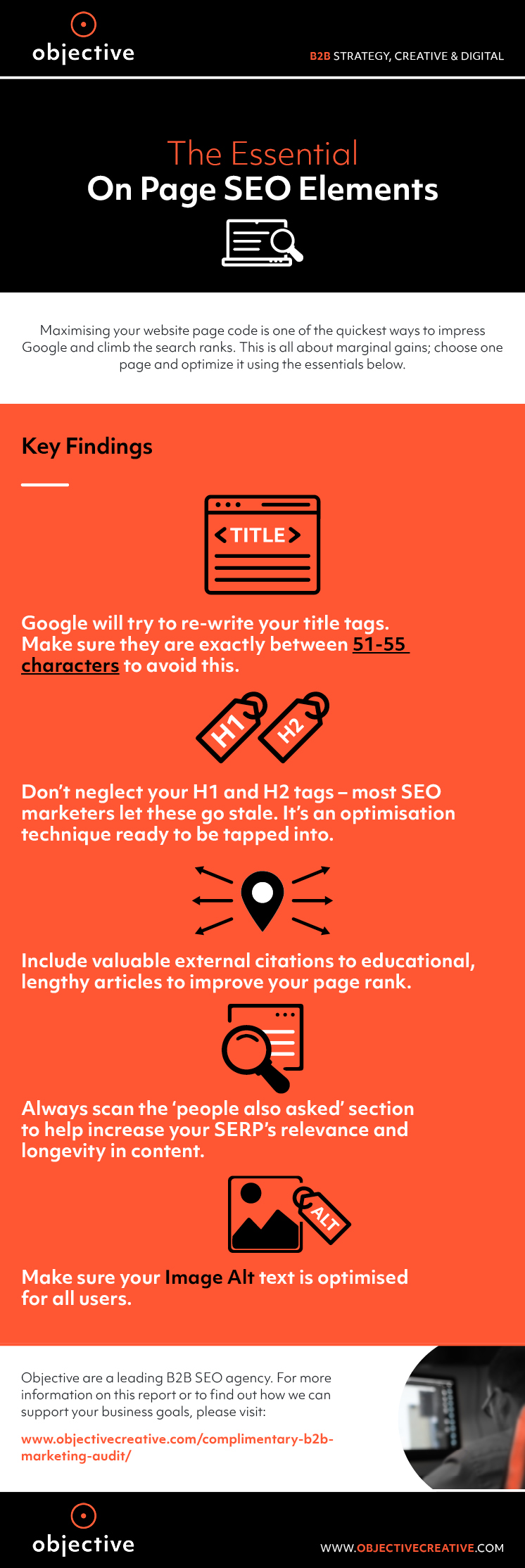 objective

B2B STRATEGY, CREATIVE & DIGITAL

The Essential
On Page SEO Elements

Maximising your website page code is one of the quickest ways to impress Google and climb the search ranks. This is all about marginal gains; choose one page and optimize it using the essentials below.

Key Findings

<TITLE>

Google will try to re-write your title tags. Make sure they are exactly between 51-55 characters to avoid this.

H1 H2

Don't neglect your H1 and H2 tags – most SEO marketers let these go stale. It's an optimisation technique ready to be tapped into.

Include valuable external citations to educational, lengthy articles to improve your page rank.

Always scan the 'people also asked' section to help increase your SERP's relevance and longevity in content.

ALT

Make sure your Image Alt text is optimised for all users.

Objective are a leading B2B SEO agency. For more information on this report or to find out how we can support your business goals, please visit:

www.objectivecreative.com/complimentary-b2b-marketing-audit/

objective

WWW.OBJECTIVECREATIVE.COM