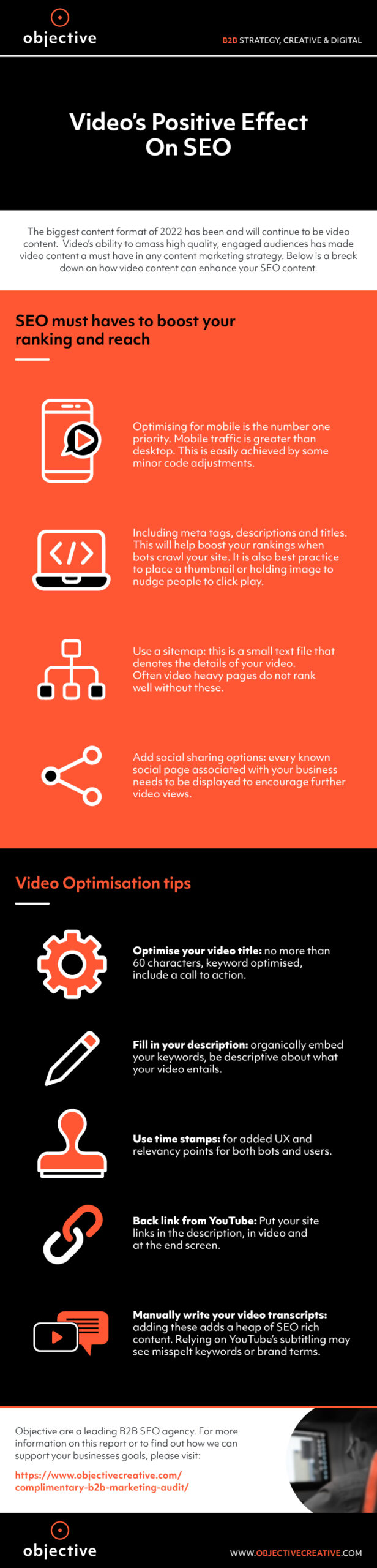 objective

B2B STRATEGY, CREATIVE & DIGITAL

Video's Positive Effect On SEO

The biggest content format of 2022 has been and will continue to be video content. Video's ability to amass high quality, engaged audiences has made video content a must have in any content marketing strategy. Below is a break down on how video content can enhance your SEO content.

SEO must haves to boost your ranking and reach

Optimising for mobile is the number one priority. Mobile traffic is greater than desktop. This is easily achieved by some minor code adjustments.

Including meta tags, descriptions and titles. This will help boost your rankings when bots crawl your site. It is also best practice to place a thumbnail or holding image to nudge people to click play.

Use a sitemap: this is a small text file that denotes the details of your video. Often video heavy pages do not rank well without these.

Add social sharing options: every known social page associated with your business needs to be displayed to encourage further video views.

Video Optimisation tips

Optimise your video title: no more than 60 characters, keyword optimised, include a call to action.

Fill in your description: organically embed your keywords, be descriptive about what your video entails.

Use time stamps: for added UX and relevancy points for both bots and users.

Back link from YouTube: Put your site links in the description, in video and at the end screen.

Manually write your video transcripts: adding these adds a heap of SEO rich content. Relying on YouTube's subtitling may see misspelt keywords or brand terms.

Objective are a leading B2B SEO agency. For more information on this report or to find out how we can support your businesses goals, please visit:

https://www.objectivecreative.com/complimentary-b2b-marketing-audit/

objective

WWW.OBJECTIVECREATIVE.COM